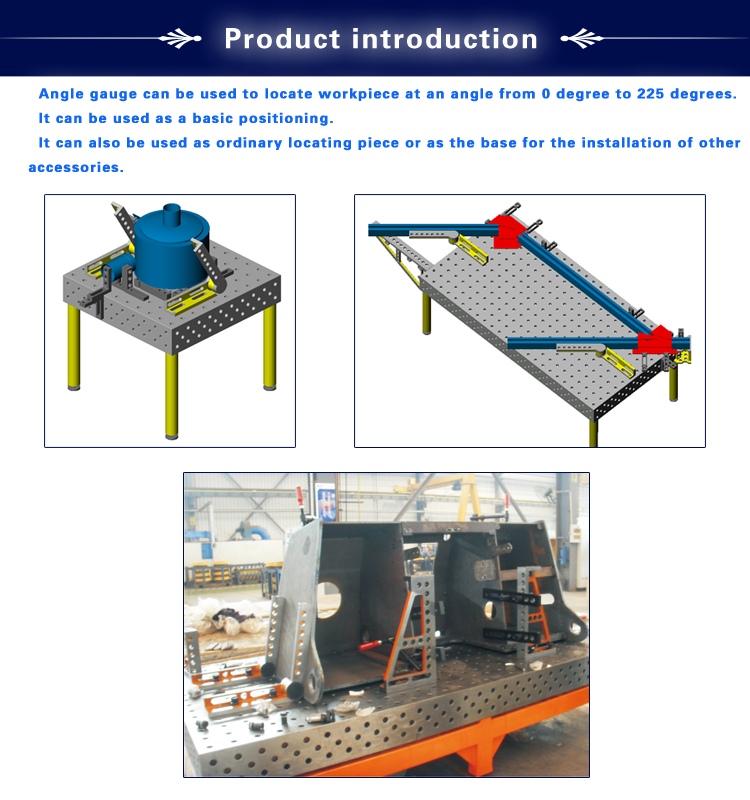 Product introduction

Angle gauge can be used to locate workpiece at an angle from 0 degree to 225 degrees.

It can be used as a basic positioning.

It can also be used as ordinary locating piece or as the base for the installation of other accessories.